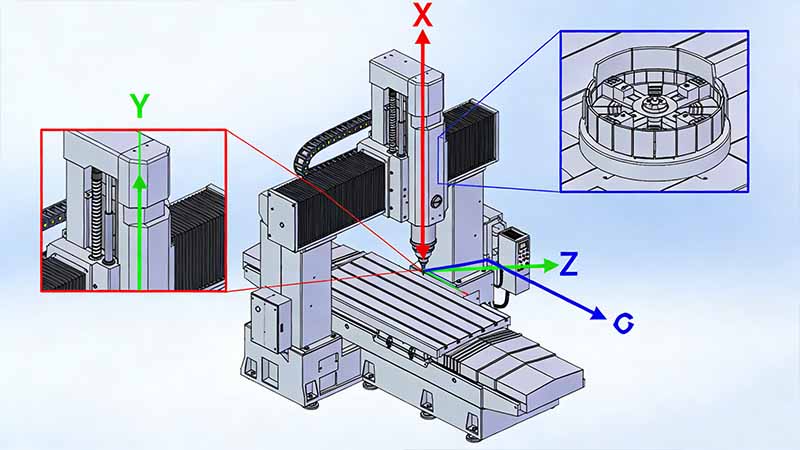 X
Y
Z
G