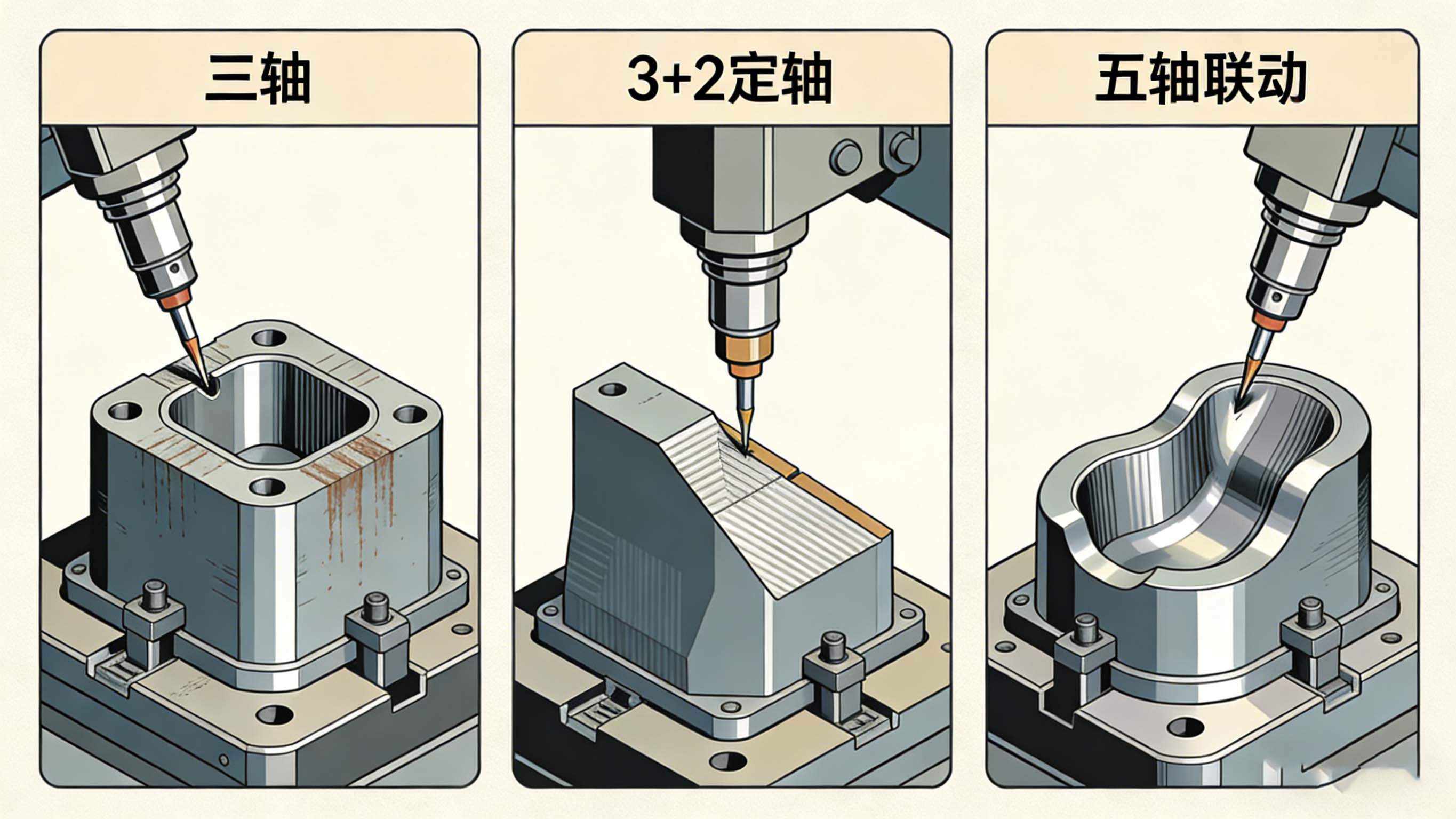 三轴

3+2定轴

五轴联动