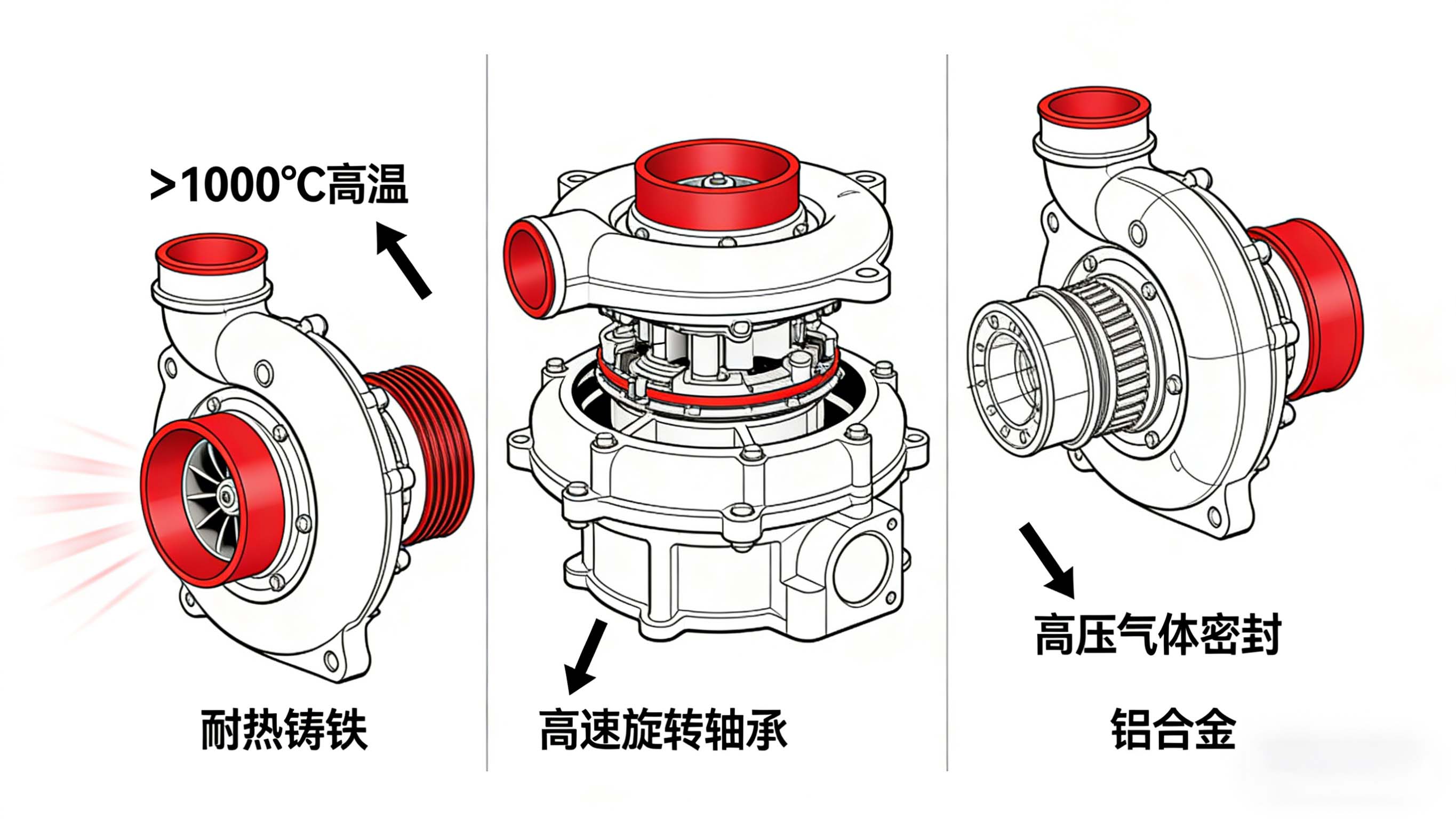 >1000℃高温

耐热铸铁

高速旋转轴承

高压气体密封

铝合金